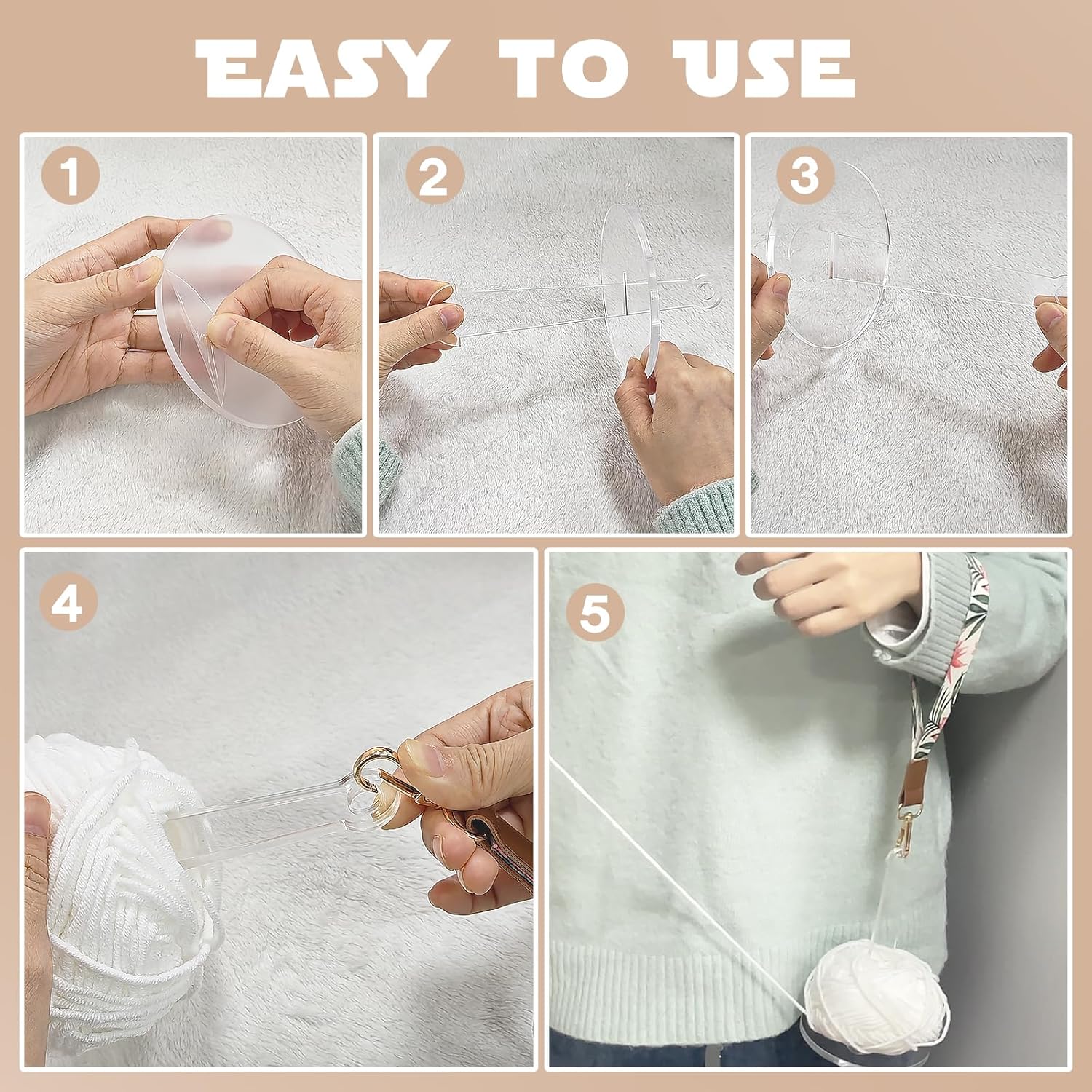 EASY TO USE

1

2

3

4

5