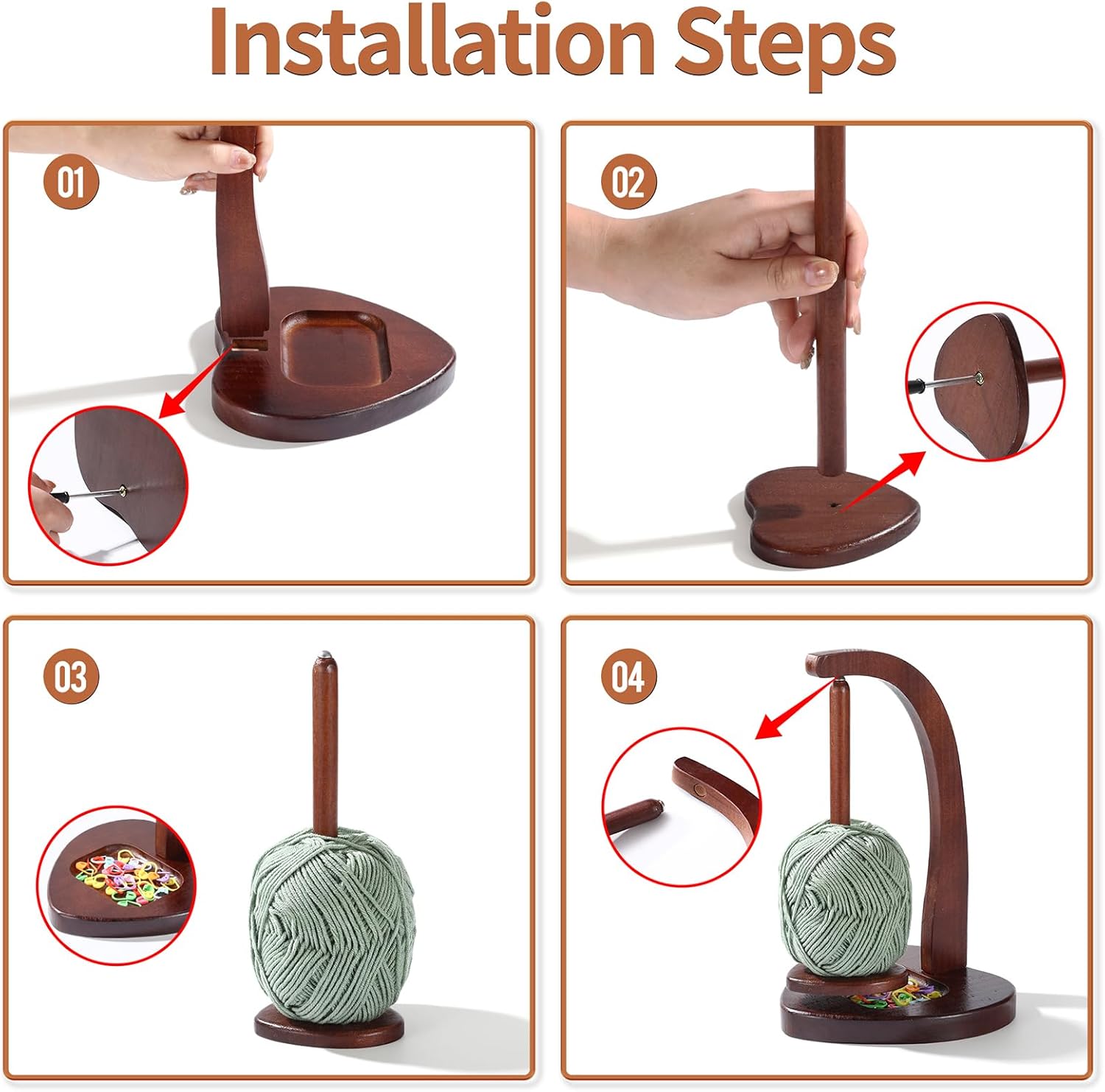 Installation Steps

01

02

03

04