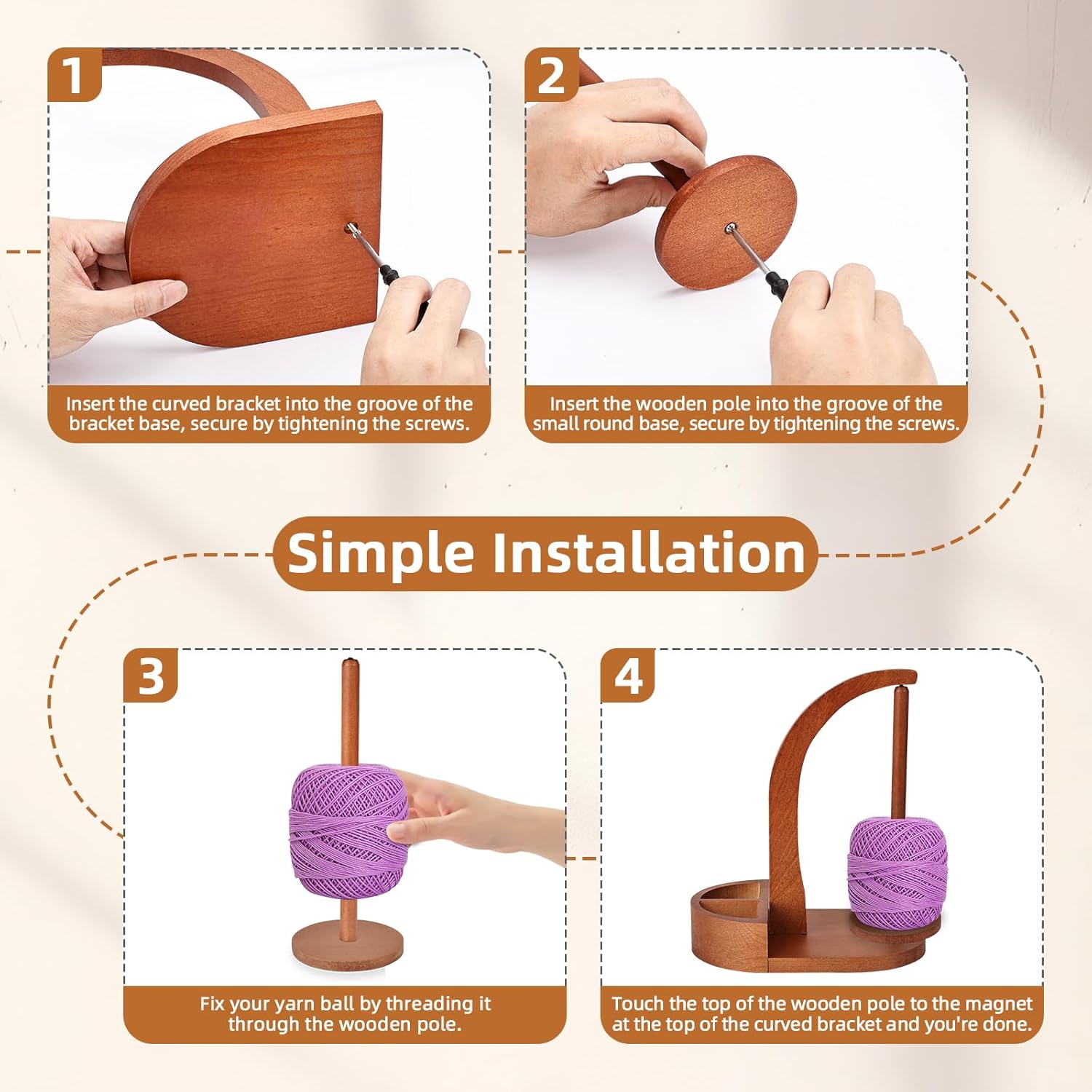 1

Insert the curved bracket into the groove of the bracket base, secure by tightening the screws.

2

Insert the wooden pole into the groove of the small round base, secure by tightening the screws.

Simple Installation

3

Fix your yarn ball by threading it through the wooden pole.

4

Touch the top of the wooden pole to the magnet at the top of the curved bracket and you're done.