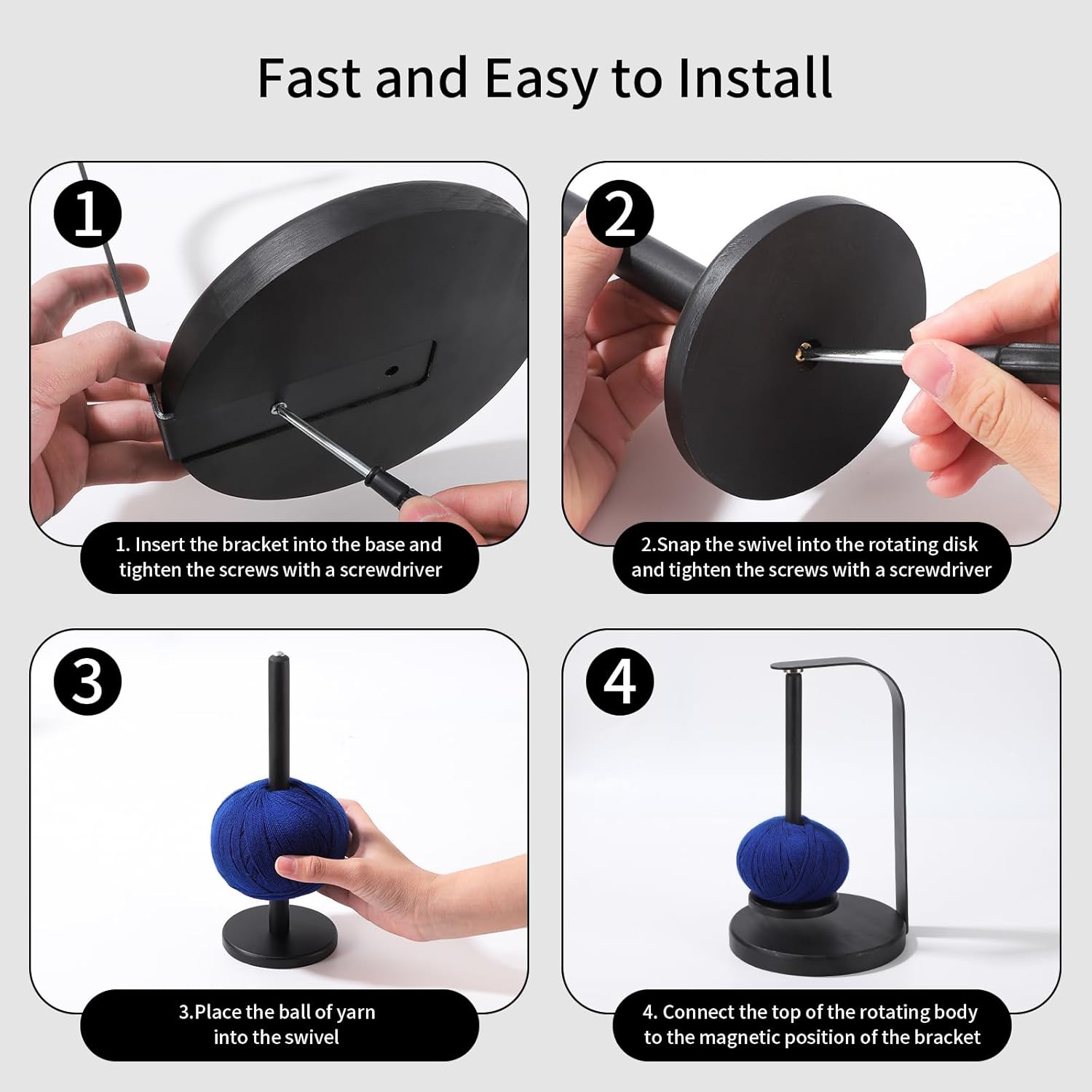 Fast and Easy to Install

1

1. Insert the bracket into the base and tighten the screws with a screwdriver

2

2.Snap the swivel into the rotating disk and tighten the screws with a screwdriver

3

3.Place the ball of yarn into the swivel

4

4. Connect the top of the rotating body to the magnetic position of the bracket