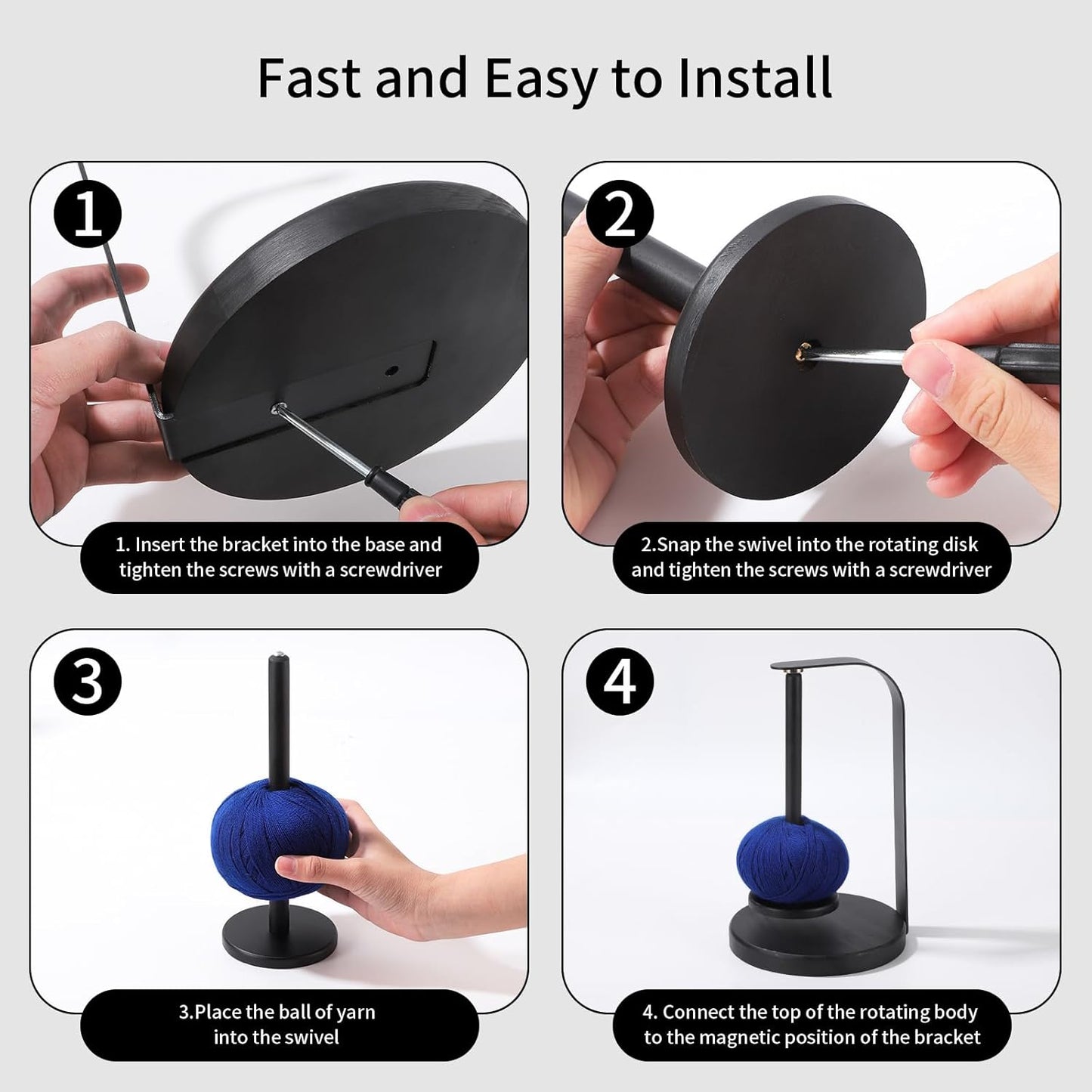 Fast and Easy to Install

1

1. Insert the bracket into the base and tighten the screws with a screwdriver

2

2.Snap the swivel into the rotating disk and tighten the screws with a screwdriver

3

3.Place the ball of yarn into the swivel

4

4. Connect the top of the rotating body to the magnetic position of the bracket